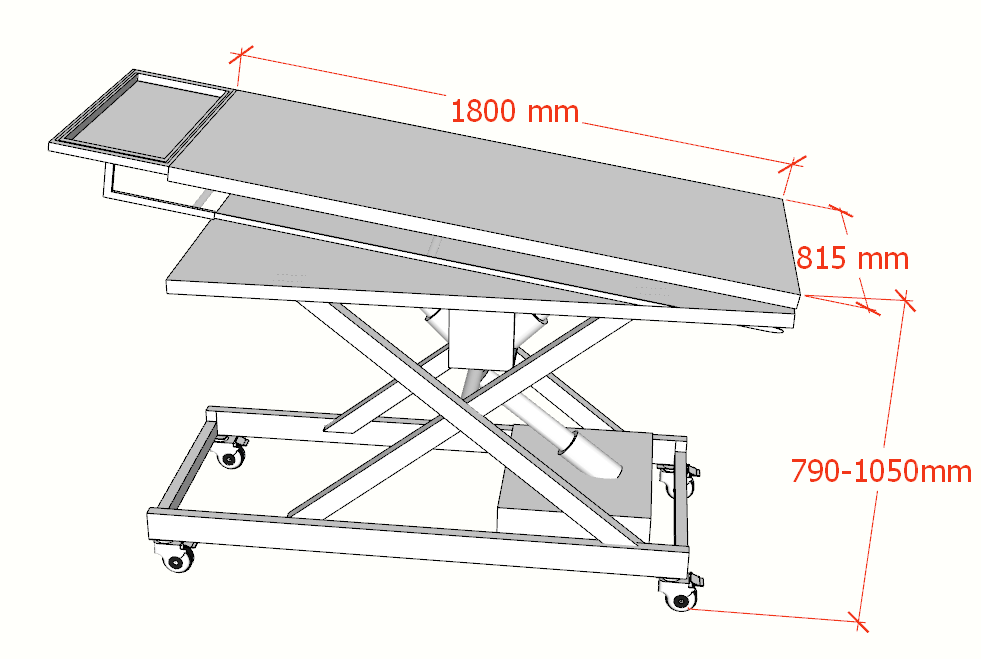 1800 mm
815 mm
790-1050mm