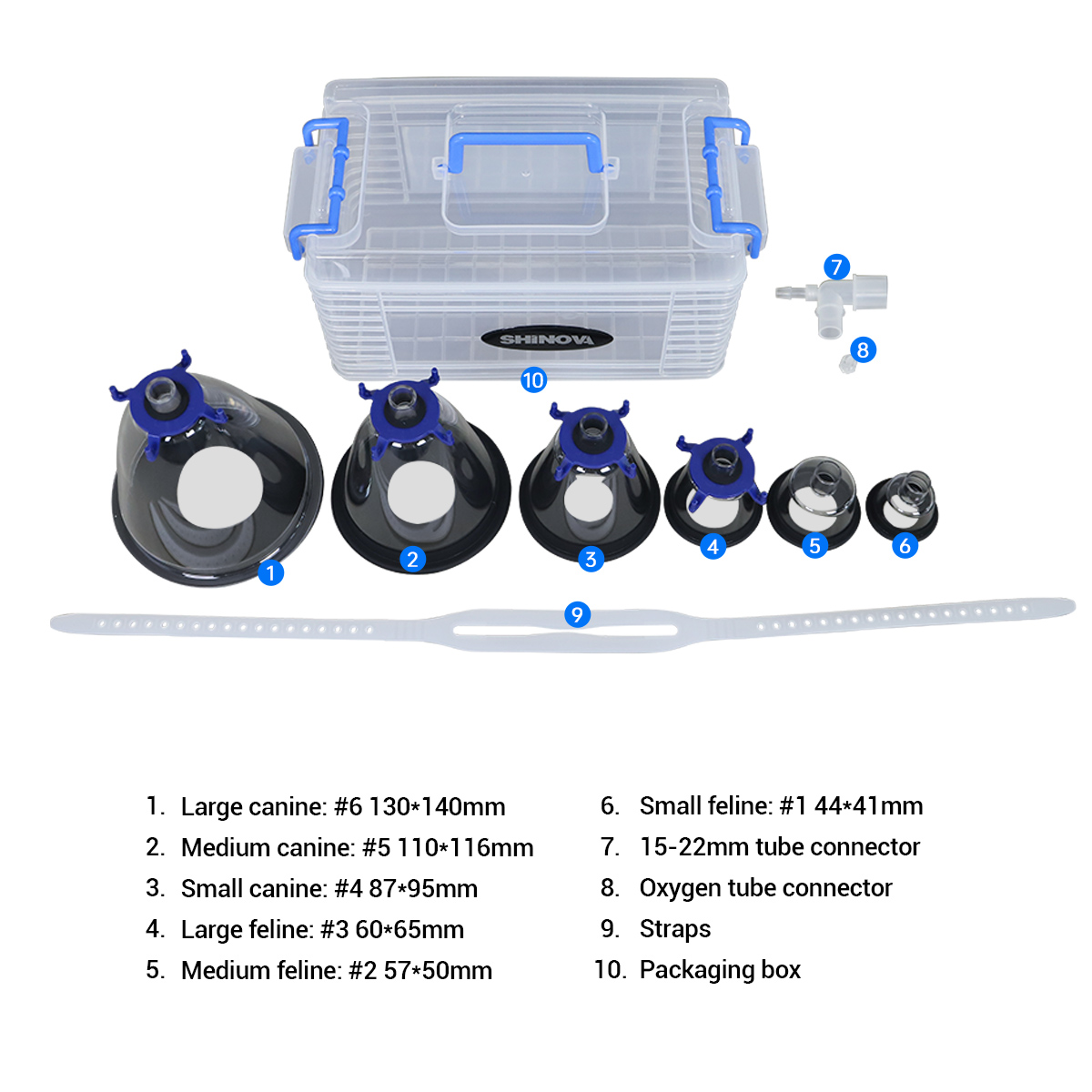 SHINOVA

7

8

10

1

2

3

4

5

6

9

1. Large canine: #6 130*140mm
2. Medium canine: #5 110*116mm
3. Small canine: #4 87*95mm
4. Large feline: #3 60*65mm
5. Medium feline: #2 57*50mm

6. Small feline: #1 44*41mm
7. 15-22mm tube connector
8. Oxygen tube connector
9. Straps
10. Packaging box